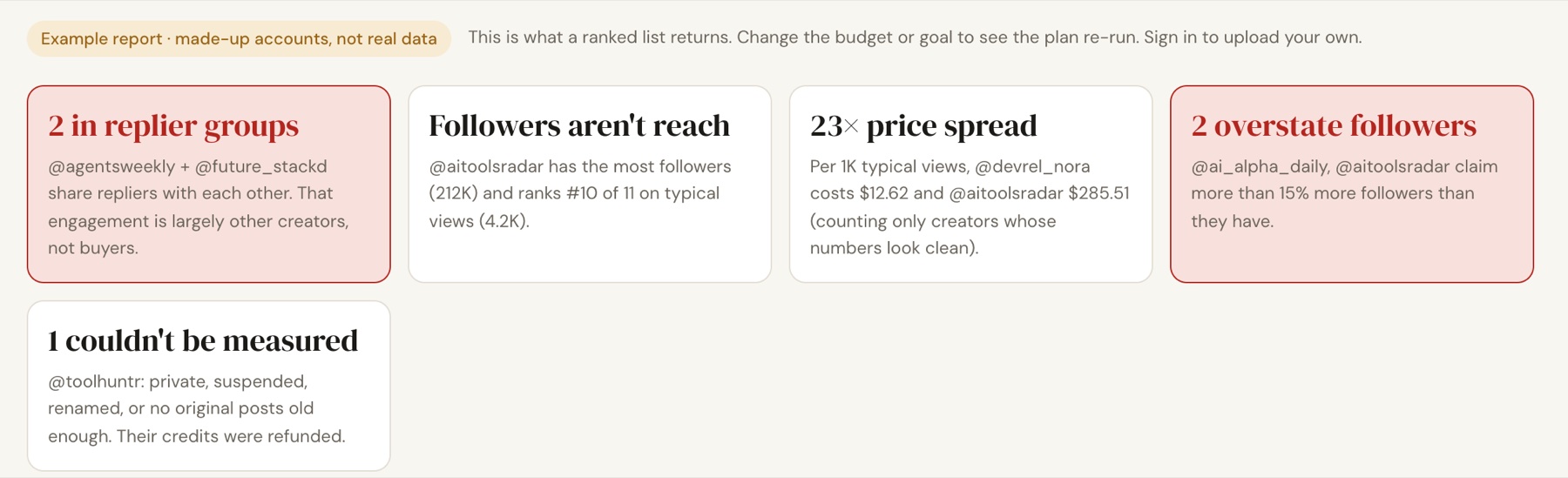 Example report · made-up accounts, not real data

This is what a ranked list returns. Change the budget or goal to see the plan re-run. Sign in to upload your own.

2 in replier groups

@agentsweekly + @future_stackd share repliers with each other. That engagement is largely other creators, not buyers.

Followers aren't reach

@aitoolsradar has the most followers (212K) and ranks #10 of 11 on typical views (4.2K).

23× price spread

Per 1K typical views, @devrel_nora costs $12.62 and @aitoolsradar $285.51 (counting only creators whose numbers look clean).

2 overstate followers

@ai_alpha_daily, @aitoolsradar claim more than 15% more followers than they have.

1 couldn't be measured

@toolhuntr: private, suspended, renamed, or no original posts old enough. Their credits were refunded.